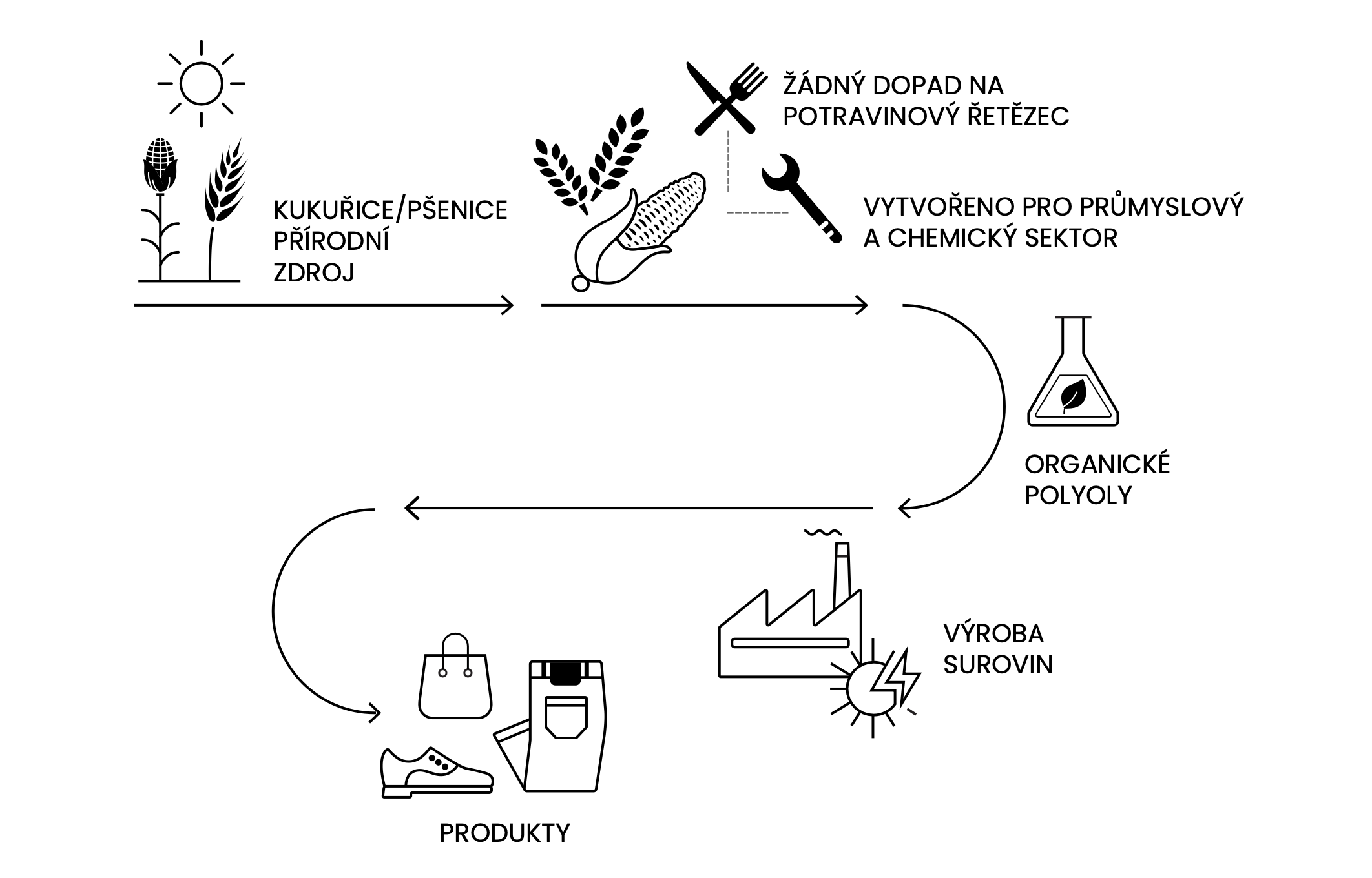 KUKUŘICE/PŠENICE
PŘÍRODNÍ
ZDROJ

ŽÁDNÝ DOPAD NA
POTRAVINOVÝ ŘETĚZEC

VYTVOŘENO PRO PRŮMYSLOVÝ
A CHEMICKÝ SEKTOR

ORGANICKÉ
POLYOLY

VÝROBA
SUROVIN

PRODUKTY